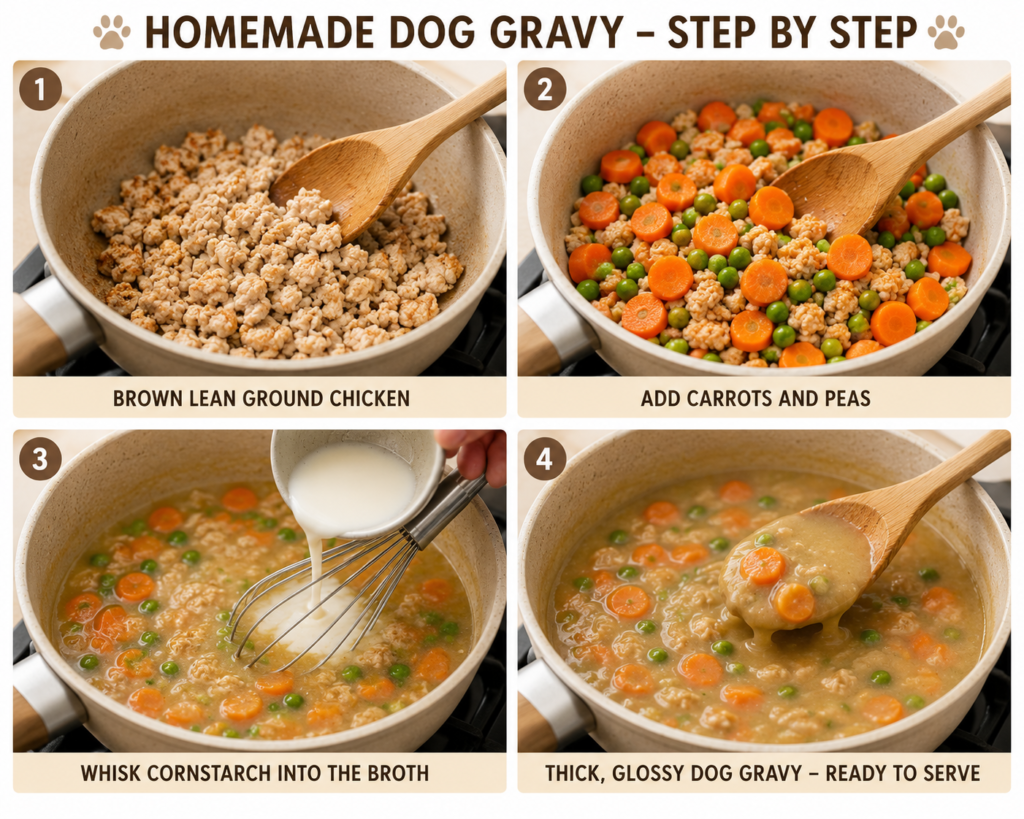 HOMEMADE DOG GRAVY – STEP BY STEP

1
BROWN LEAN GROUND CHICKEN

2
ADD CARROTS AND PEAS

3
WHISK CORNSTARCH INTO THE BROTH

4
THICK, GLOSSY DOG GRAVY – READY TO SERVE