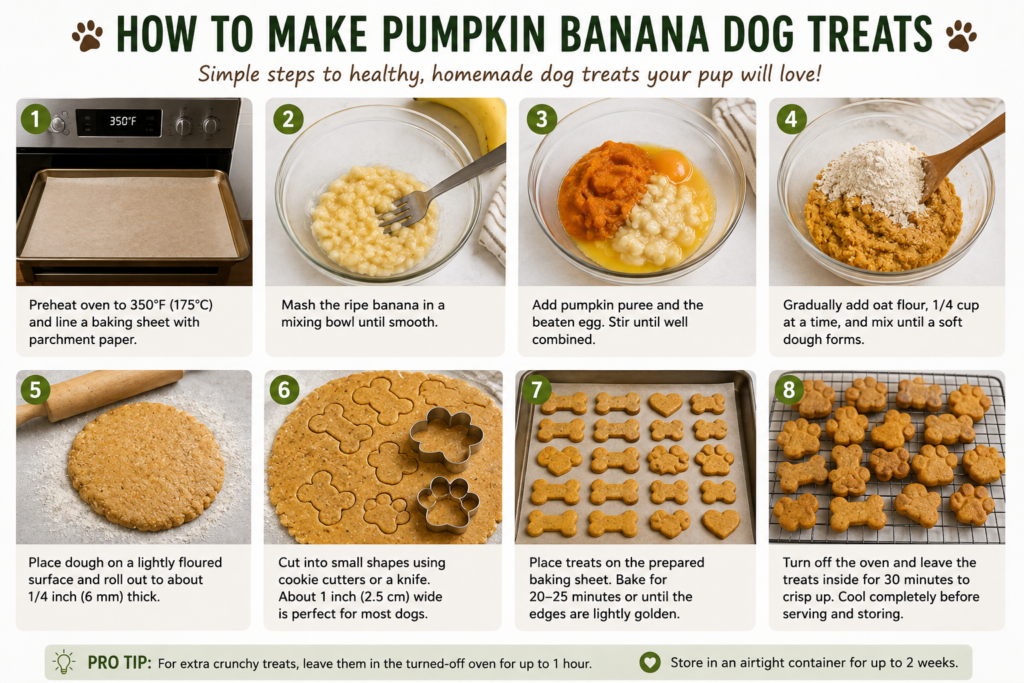 HOW TO MAKE PUMPKIN BANANA DOG TREATS

Simple steps to healthy, homemade dog treats your pup will love!

1
350°F
Preheat oven to 350°F (175°C) and line a baking sheet with parchment paper.

2
Mash the ripe banana in a mixing bowl until smooth.

3
Add pumpkin puree and the beaten egg. Stir until well combined.

4
Gradually add oat flour, 1/4 cup at a time, and mix until a soft dough forms.

5
Place dough on a lightly floured surface and roll out to about 1/4 inch (6 mm) thick.

6
Cut into small shapes using cookie cutters or a knife. About 1 inch (2.5 cm) wide is perfect for most dogs.

7
Place treats on the prepared baking sheet. Bake for 20–25 minutes or until the edges are lightly golden.

8
Turn off the oven and leave the treats inside for 30 minutes to crisp up. Cool completely before serving and storing.

PRO TIP: For extra crunchy treats, leave them in the turned-off oven for up to 1 hour.

Store in an airtight container for up to 2 weeks.